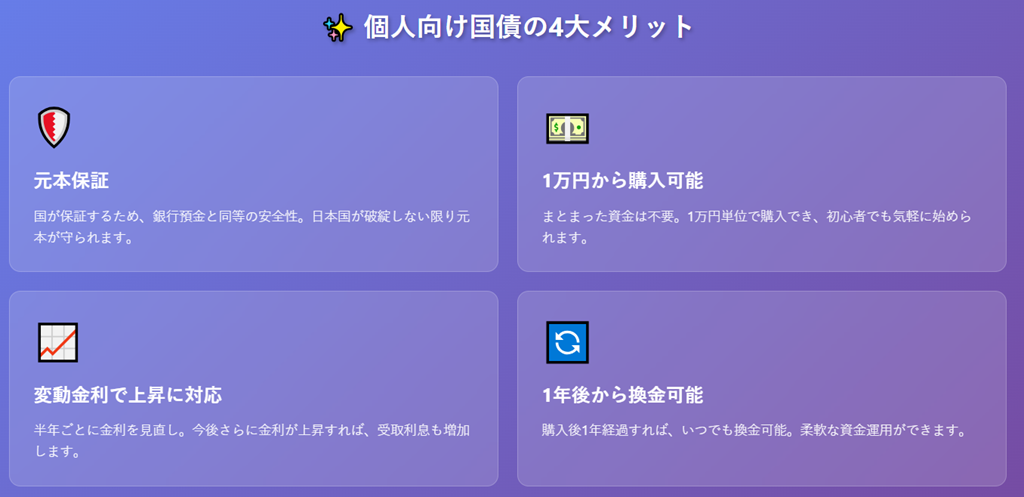 個人向け国債の4大メリット

元本保証

国が保証するため、銀行預金と同等の安全性。日本国が破綻しない限り元本が守られます。

1万円から購入可能

まとまった資金は不要。1万円単位で購入でき、初心者でも気軽に始められます。

変動金利で上昇に対応

半年ごとに金利を見直し。今後さらに金利が上昇すれば、受取利息も増加します。

1年後から換金可能

購入後1年経過すれば、いつでも換金可能。柔軟な資金運用ができます。